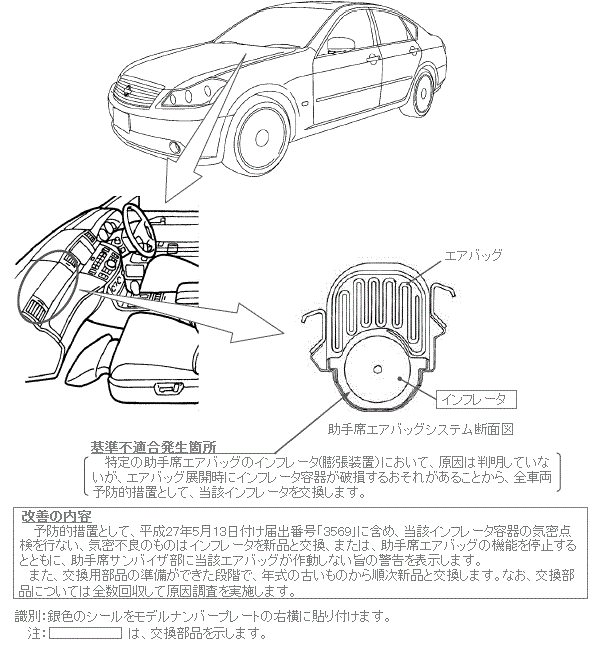 エアバッグ

インフレータ

助手席エアバッグシステム断面図

基準不適合発生箇所

特定の助手席エアバッグのインフレータ(膨張装置)において、原因は判明していないが、エアバッグ展開時にインフレータ容器が破損するおそれがあることから、全車両予防的措置として、当該インフレータを交換します。

改善の内容

予防的措置として、平成27年5月13日付け届出番号「3569」に含め、当該インフレータ容器の気密点検を行ない、気密不良のものはインフレータを新品と交換、または、助手席エアバッグの機能を停止するとともに、助手席サンバイザ部に当該エアバッグが作動しない旨の警告を表示します。

また、交換用部品の準備ができた段階で、年式の古いものから順次新品と交換します。なお、交換部品については全数回収して原因調査を実施します。

識別:銀色のシールをモデルナンバープレートの右横に貼り付けます。

注: は、交換部品を示します。