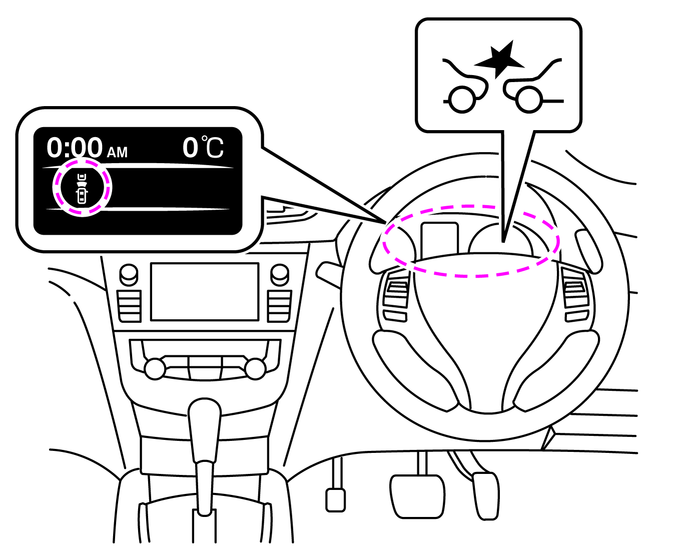 0:00 AM 0℃