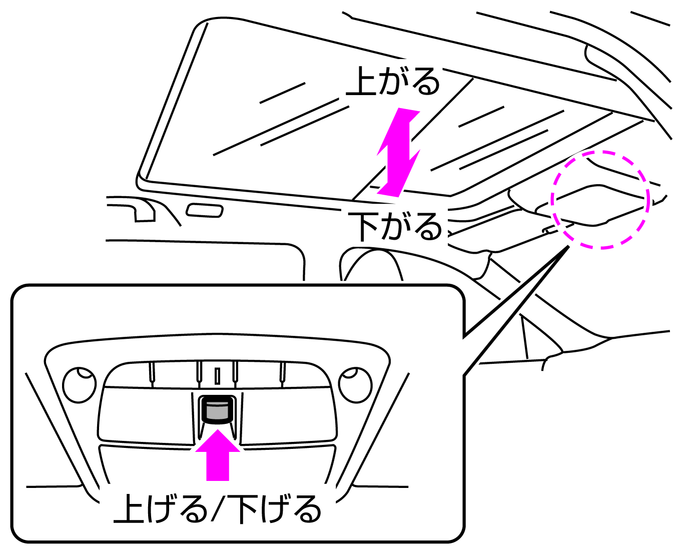 上がる

下がる

上げる/下げる