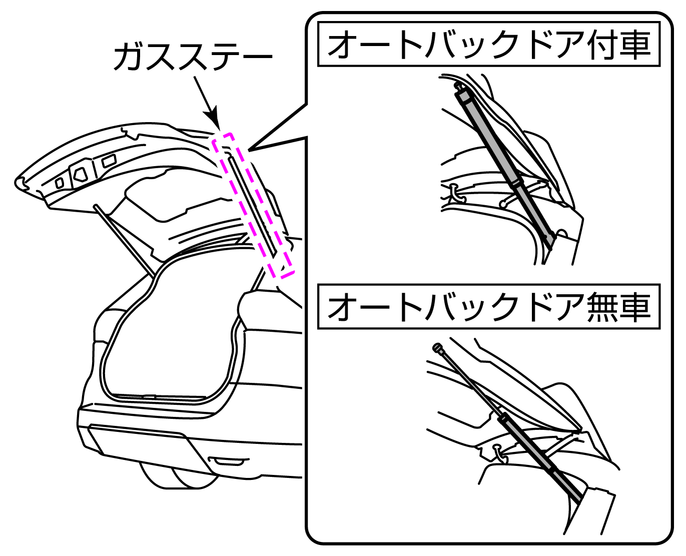 ガスステー

オートバックドア付車

オートバックドア無車