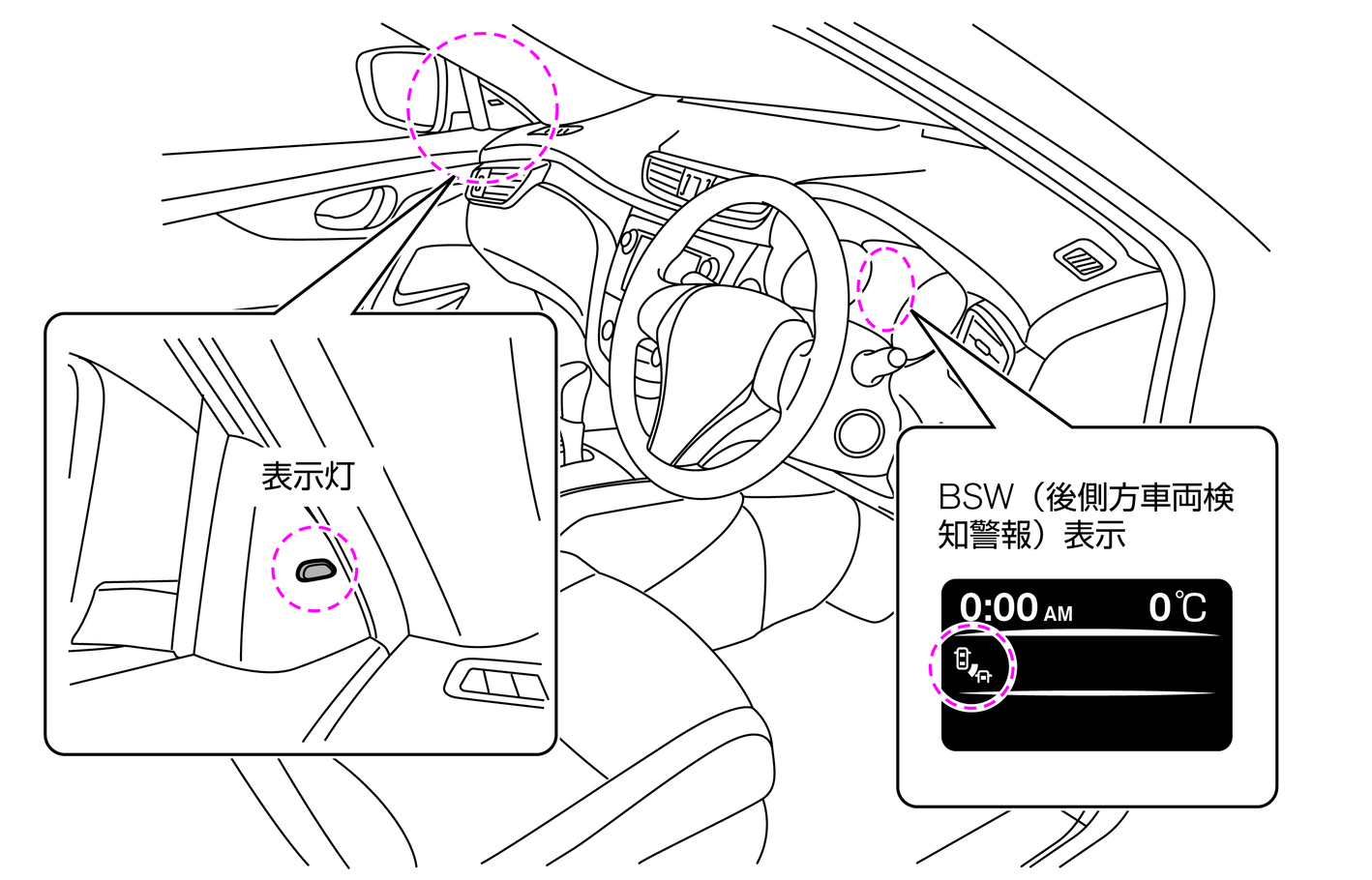 表示灯

BSW（後側方車両検知警報）表示

0:00 AM 0℃