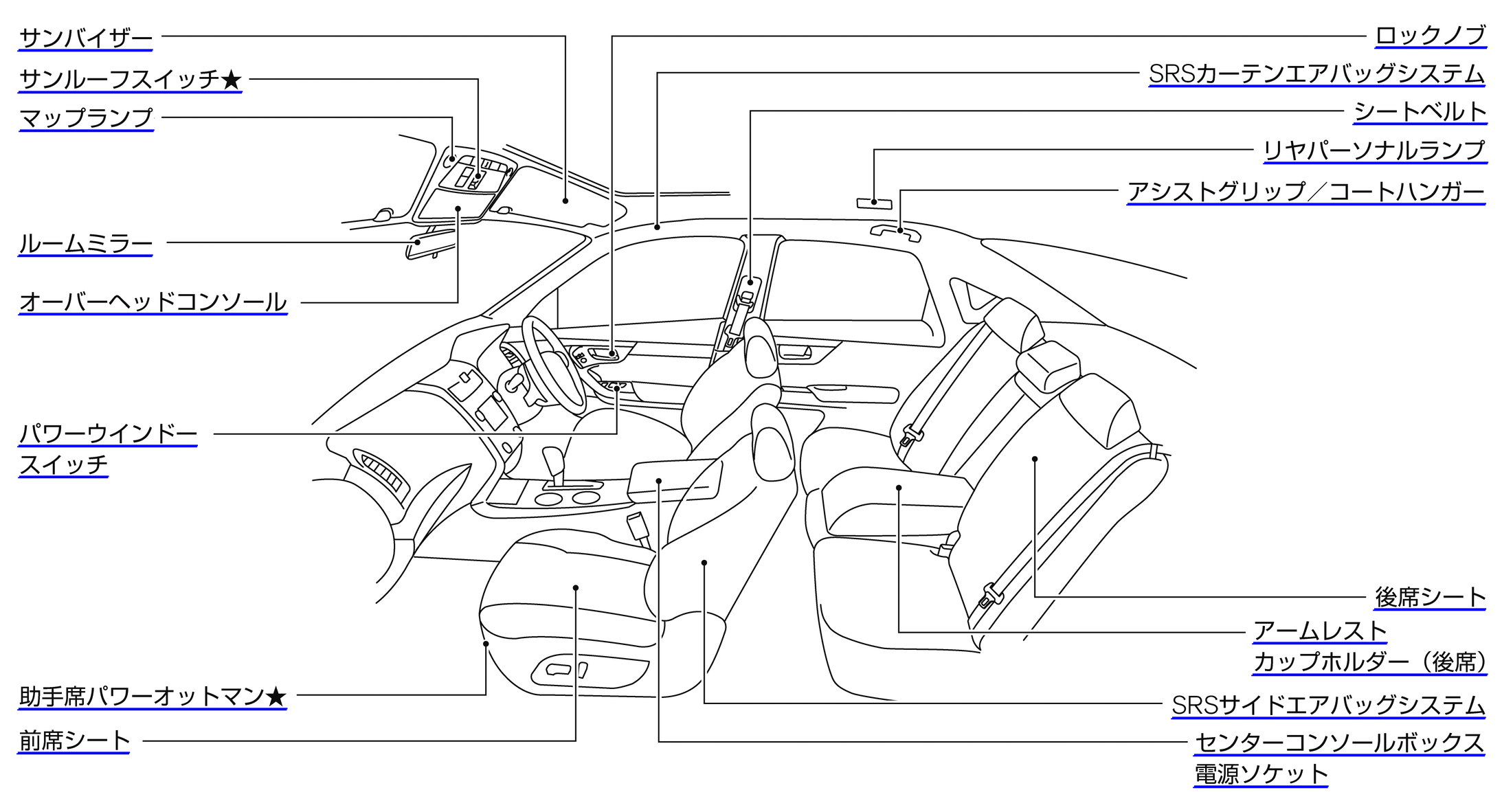 サンバイザー
サンルーフスイッチ★
マップランプ
ルームミラー
オーバーヘッドコンソール
パワーウインドースイッチ
助手席パワーオットマン★
前席シート

ロックノブ
SRSカーテンエアバッグシステム
シートベルト
リヤパーソナルランプ
アシストグリップ／コートハンガー
後席シート
アームレスト
カップホルダー（後席）
SRSサイドエアバッグシステム
センターコンソールボックス
電源ソケット