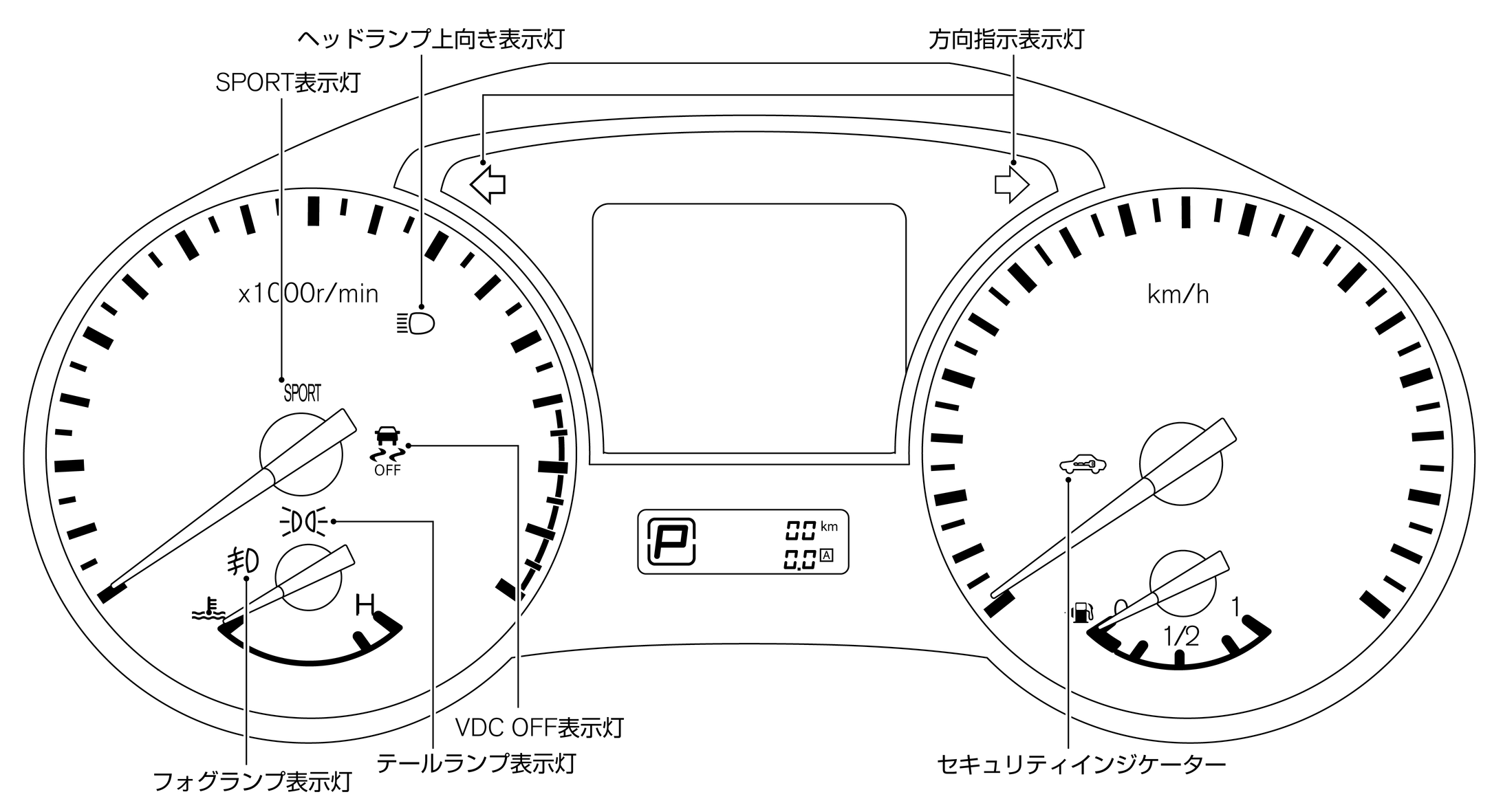 ヘッドランプ上向き表示灯
方向指示表示灯
SPORT表示灯
x1000r/min
km/h
SPORT
OFF
P
00 km
0.0 A
H
0
1/2
1
VDC OFF表示灯
テールランプ表示灯
フォグランプ表示灯
セキュリティインジケーター