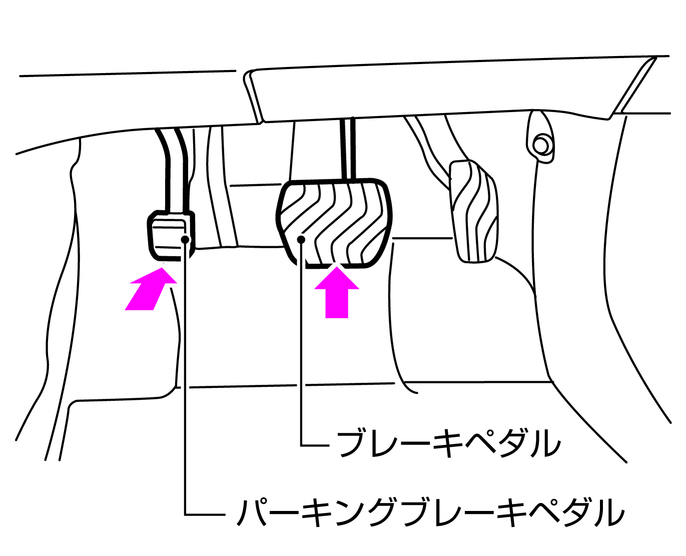 ブレーキペダル

パーキングブレーキペダル