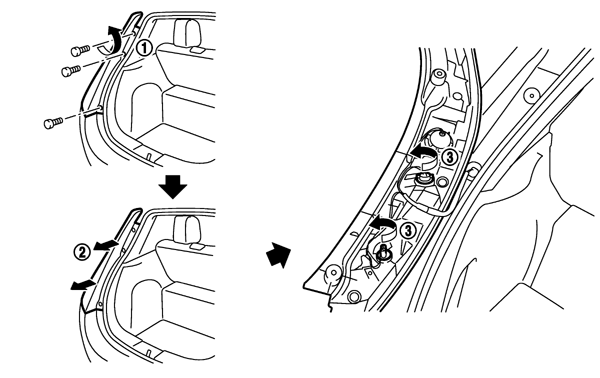 ①
②
③
③