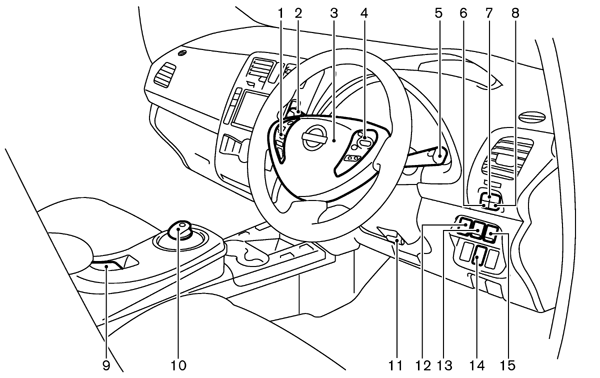 1 2 3 4 5 6 7 8

9 10 11 12 13 14 15