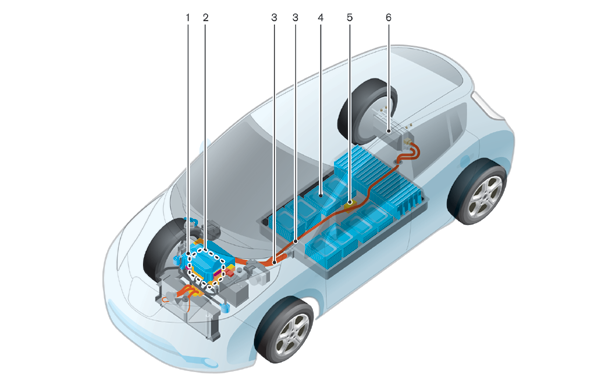 1 2 3 3 4 5 6